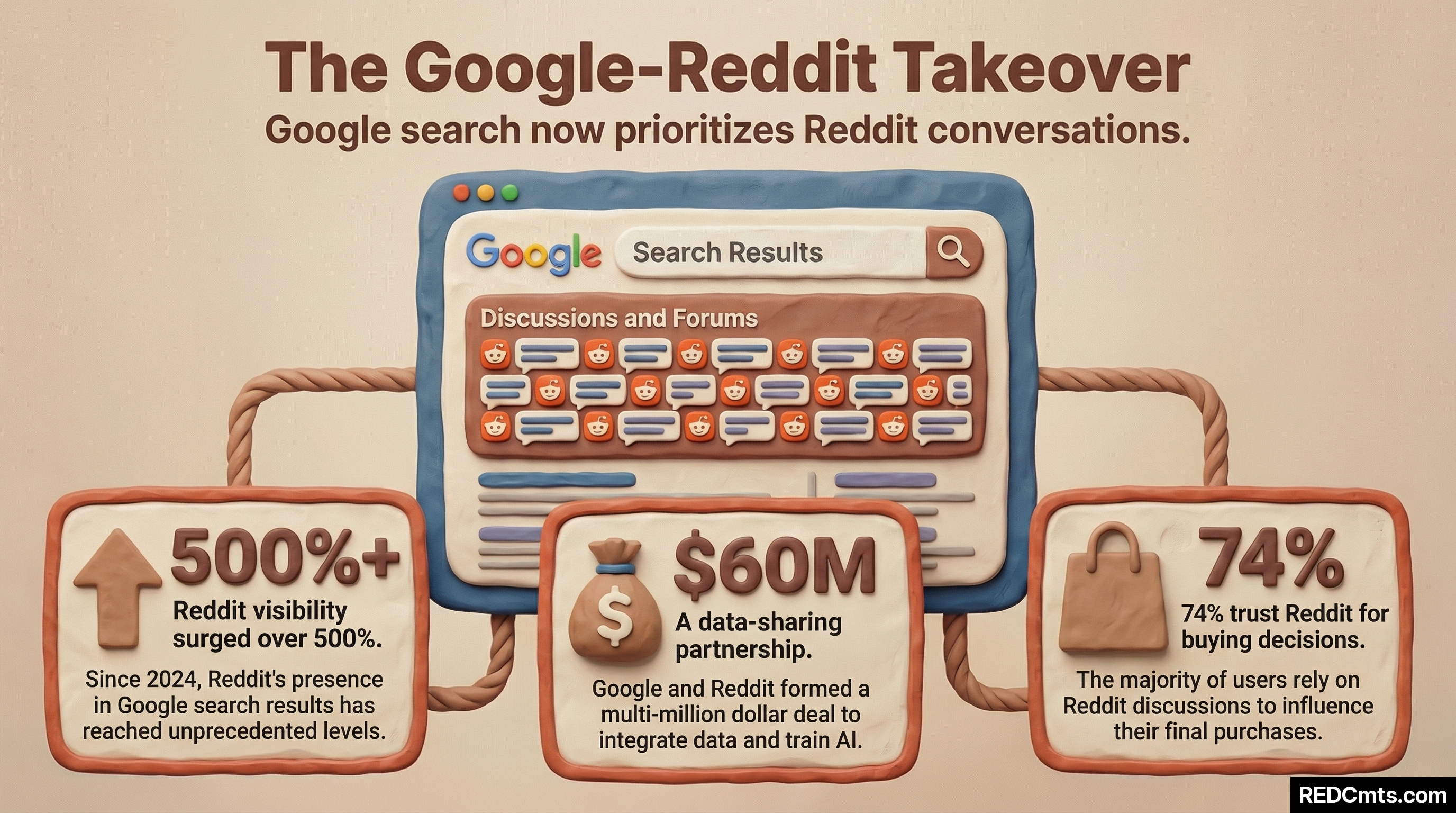 The Google-Reddit Takeover

Google search now prioritizes Reddit conversations.

Google

Search Results

Discussions and Forums

500%+

Reddit visibility surged over 500%.

Since 2024, Reddit's presence in Google search results has reached unprecedented levels.

$60M

$

A data-sharing partnership.

Google and Reddit formed a multi-million dollar deal to integrate data and train AI.

74%

74% trust Reddit for buying decisions.

The majority of users rely on Reddit discussions to influence their final purchases.

REDCmts.com