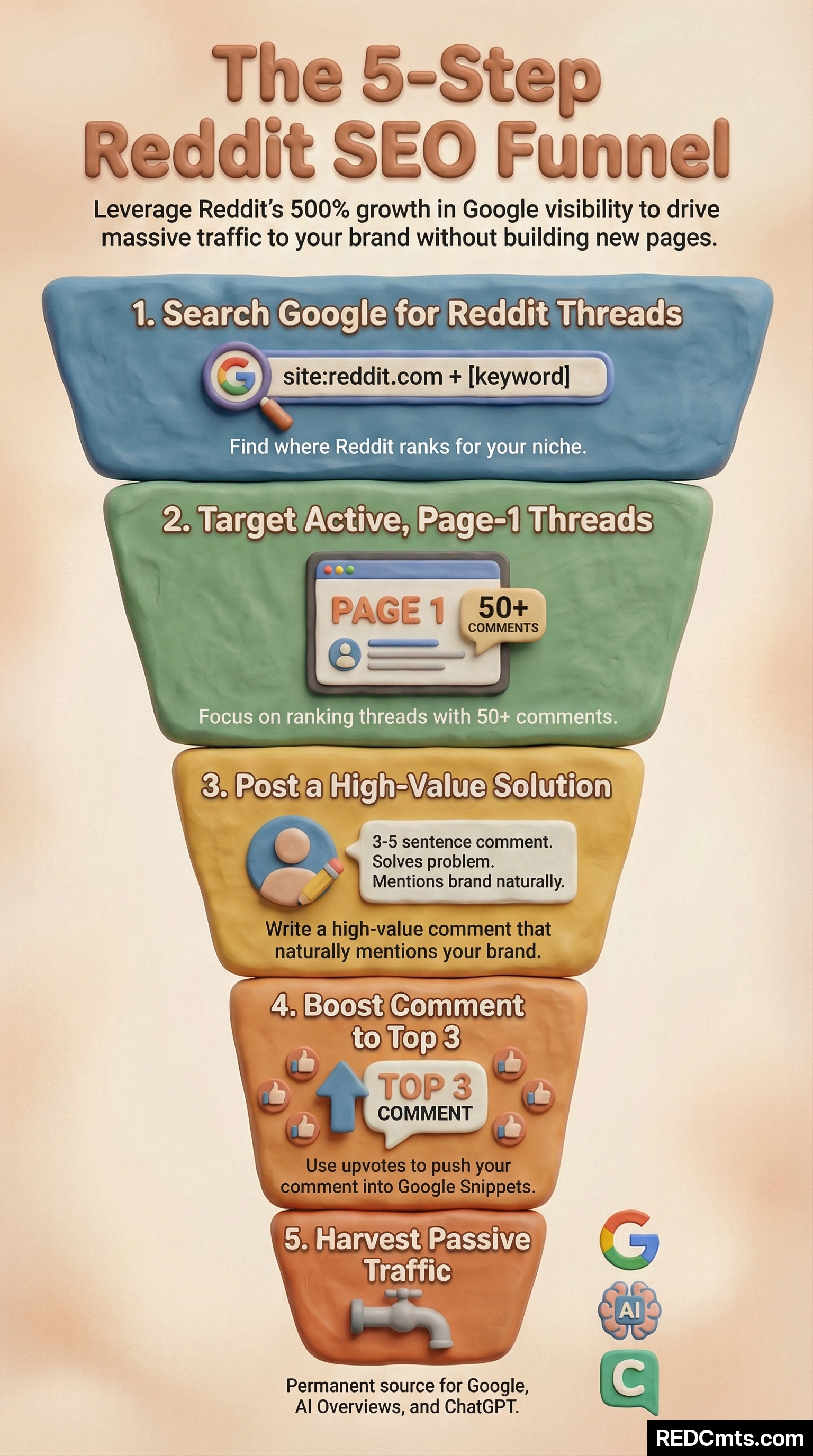 The 5-Step Reddit SEO Funnel

Leverage Reddit's 500% growth in Google visibility to drive massive traffic to your brand without building new pages.

1. Search Google for Reddit Threads

G site:reddit.com + [keyword]

Find where Reddit ranks for your niche.

2. Target Active, Page-1 Threads

PAGE 1

50+ COMMENTS

Focus on ranking threads with 50+ comments.

3. Post a High-Value Solution

3-5 sentence comment. Solves problem. Mentions brand naturally.

Write a high-value comment that naturally mentions your brand.

4. Boost Comment to Top 3

TOP 3 COMMENT

Use upvotes to push your comment into Google Snippets.

5. Harvest Passive Traffic

Permanent source for Google, AI Overviews, and ChatGPT.

G

AI

C

REDCmts.com