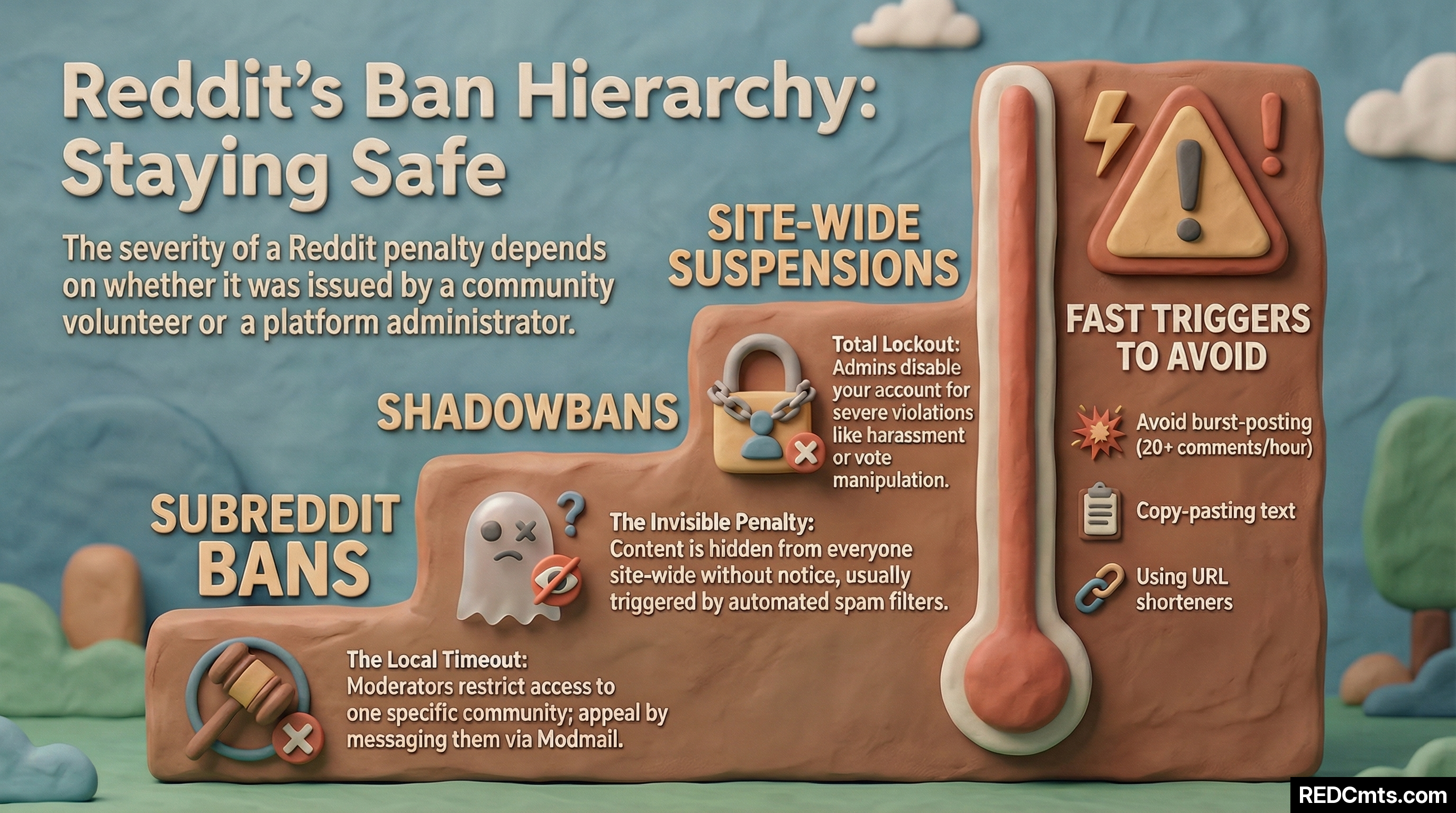 Reddit's Ban Hierarchy: Staying Safe

The severity of a Reddit penalty depends on whether it was issued by a community volunteer or  a platform administrator.

SITE-WIDE SUSPENSIONS

Total Lockout: Admins disable your account for severe violations like harassment or vote manipulation.

SHADOWBANS

The Invisible Penalty: Content is hidden from everyone site-wide without notice, usually triggered by automated spam filters.

SUBREDDIT BANS

The Local Timeout: Moderators restrict access to one specific community; appeal by messaging them via Modmail.

FAST TRIGGERS TO AVOID

Avoid burst-posting (20+ comments/hour)

Copy-pasting text

Using URL shorteners

REDCmts.com